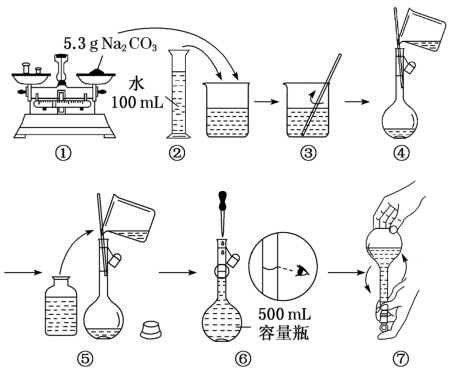 5.3 g $Na_2CO_3$

水
100 mL

①

②

③

④

⑤

500 mL
容量瓶

⑥

⑦